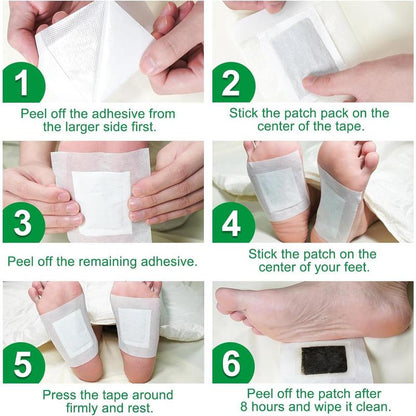 1
Peel off the adhesive from the larger side first.

2
Stick the patch pack on the center of the tape.

3
Peel off the remaining adhesive.

4
Stick the patch on the center of your feet.

5
Press the tape around firmly and rest.

6
Peel off the patch after 8 hours and wipe it clean.